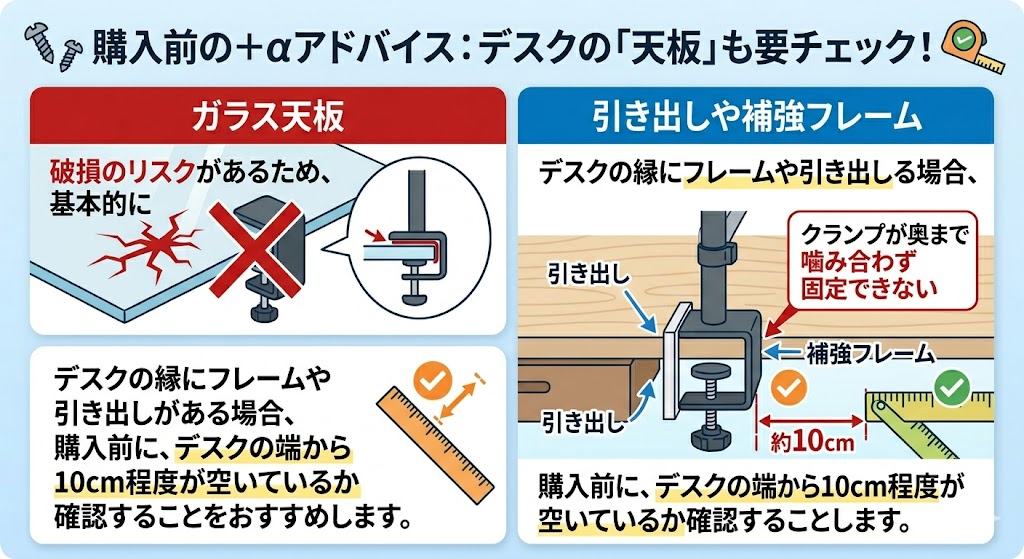 購入前の＋αアドバイス：デスクの「天板」も要チェック！

ガラス天板

破損のリスクがあるため、基本的に

デスクの縁にフレームや引き出しがある場合、購入前に、デスクの端から10cm程度が空いているか確認することをおすすめします。

引き出しや補強フレーム

デスクの縁にフレームや引き出しる場合、

クランプが奥まで噛み合わず固定できない

引き出し

補強フレーム

引き出し

約10cm

購入前に、デスクの端から10cm程度が空いているか確認することします。