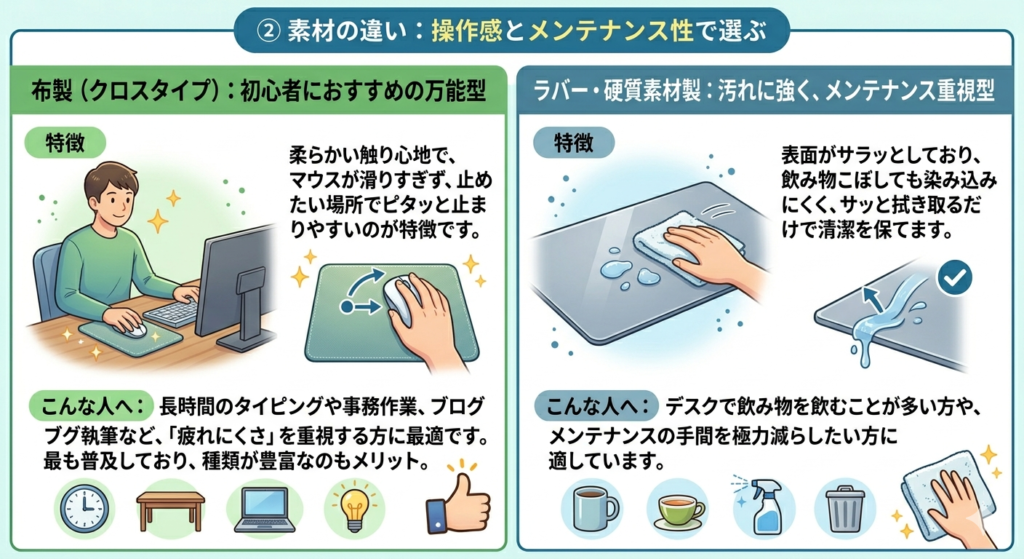 ② 素材の違い：操作感とメンテナンス性で選ぶ

布製（クロスタイプ）：初心者におすすめの万能型

特徴

柔らかい触り心地で、マウスが滑りすぎず、止めたい場所でピタッと止まりやすいのが特徴です。

こんな人へ：長時間のタイピングや事務作業、ブログブグ執筆など、「疲れにくさ」を重視する方に最適です。最も普及しており、種類が豊富なのもメリット。

ラバー・硬質素材製：汚れに強く、メンテナンス重視型

特徴

表面がサラッとしており、飲み物こぼしても染み込みにくく、サッと拭き取るだけで清潔を保てます。

こんな人へ：デスクで飲み物を飲むことが多い方や、メンテナンスの手間を極力減らしたい方に適しています。