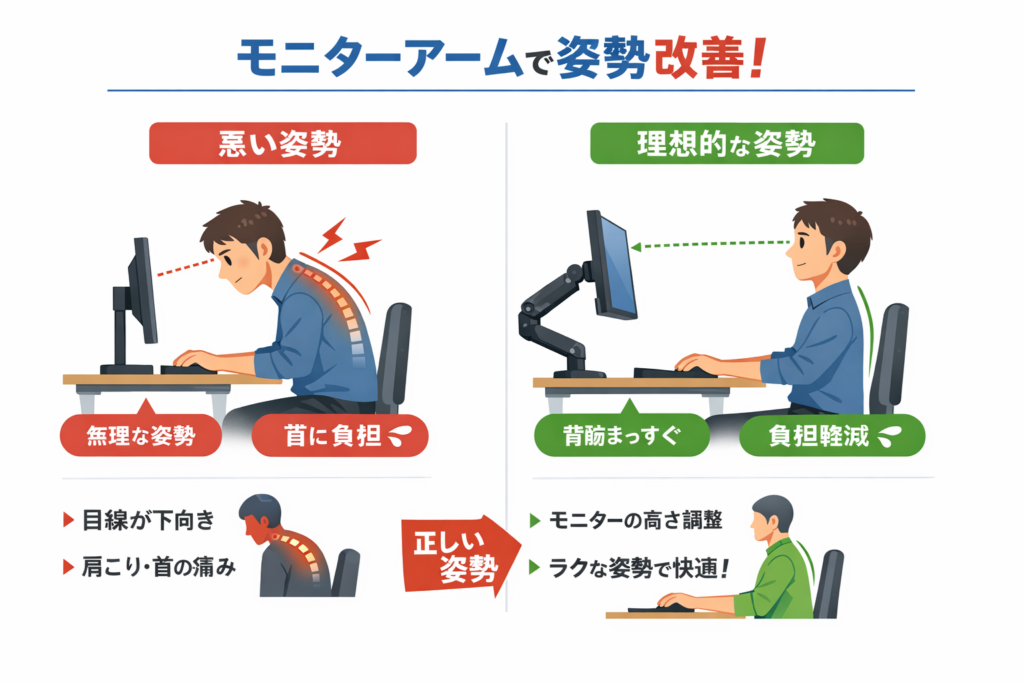 モニターアームで姿勢改善!

悪い姿勢

無理な姿勢

首に負担

▶ 目線が下向き

▶ 肩こり・首の痛み

正しい姿勢

理想的な姿勢

背筋まっすぐ

負担軽減

▶ モニターの高さ調整

▶ ラクな姿勢で快適!